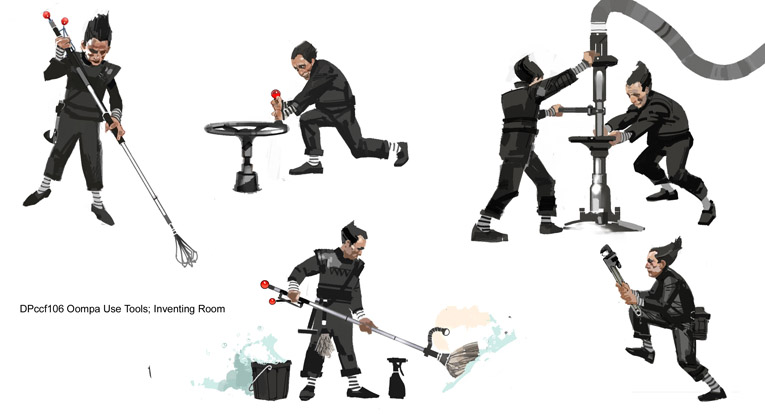 DPccf106 Oompa Use Tools; Inventing Room