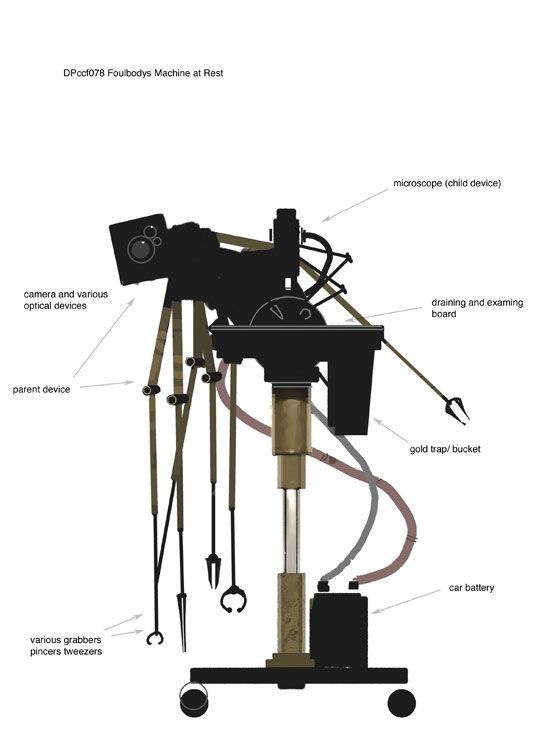 DPccf078 Foulbodys Machine at Rest

microscope (child device)

camera and various optical devices

draining and examing board

parent device

gold trap/ bucket

car battery

various grabbers pincers tweezers