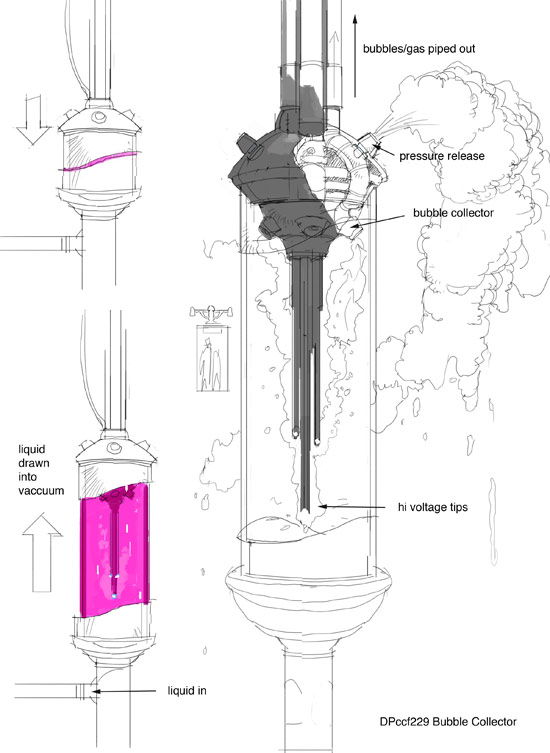 bubbles/gas piped out

pressure release

bubble collector

liquid drawn into vaccuum

hi voltage tips

liquid in

DPccf229 Bubble Collector